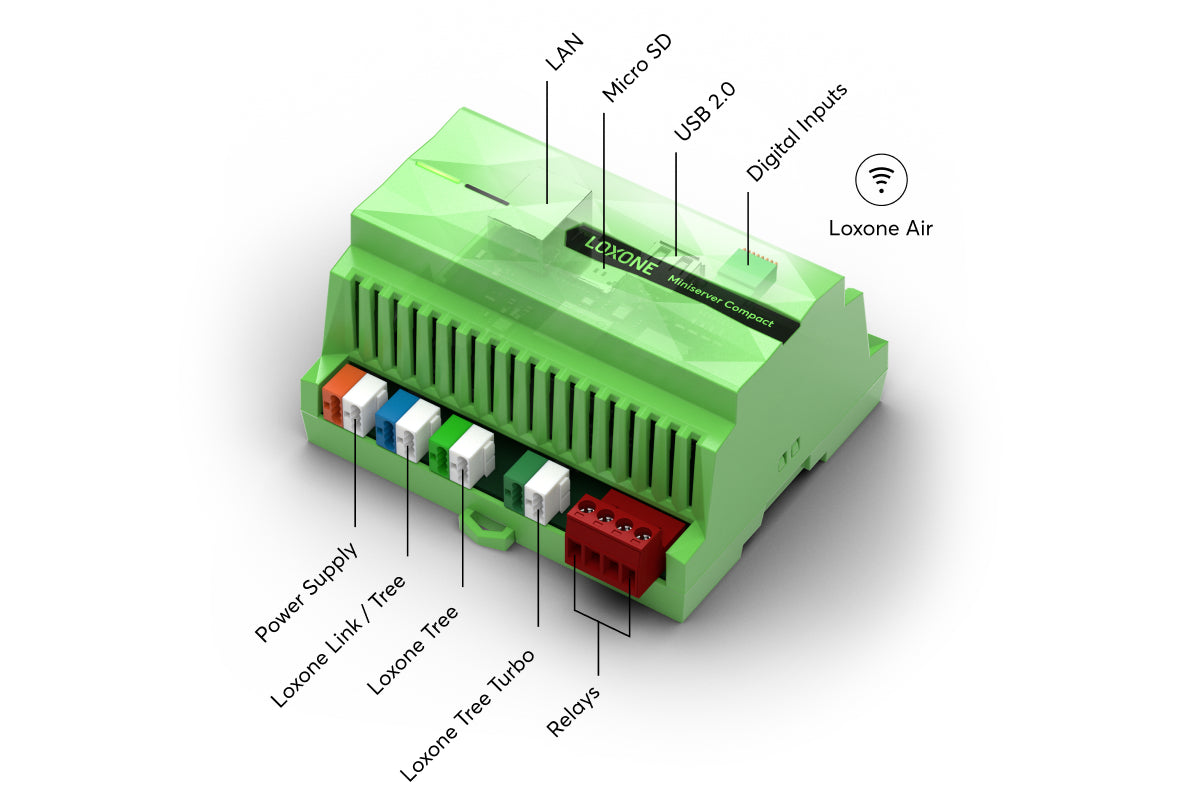 LAN
Micro SD
USB 2.0
Digital Inputs
Loxone Air
LOXONE
Miniserver Compact
Power Supply
Loxone Link / Tree
Loxone Tree
Loxone Tree Turbo
Relays